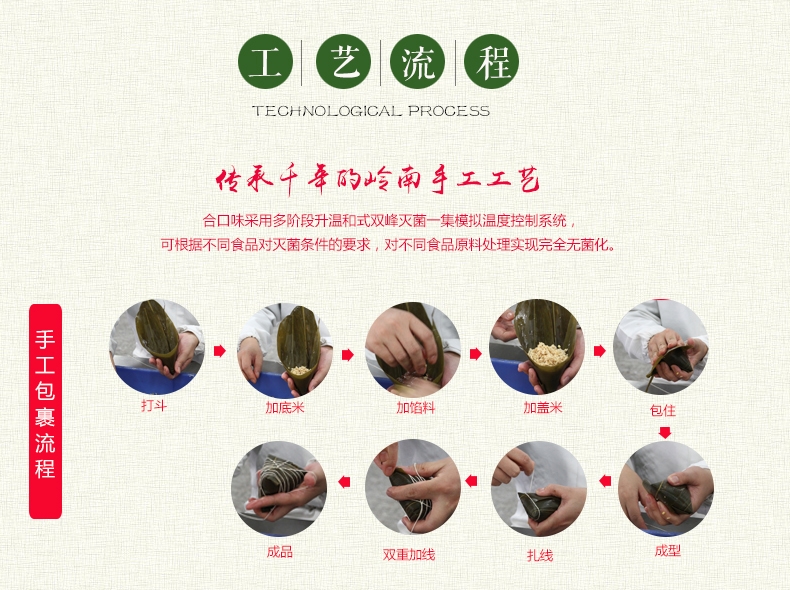 工艺流程

TECHNOLOGICAL PROCESS

传承千年的岭南手工工艺

合口味采用多阶段升温和式双峰灭菌一集模拟温度控制系统，
可根据不同食品对灭菌条件的要求，对不同食品原料处理实现完全无菌化。

手工包裹流程

打斗

加底米

加馅料

加盖米

包住

成型

扎线

双重加线

成品